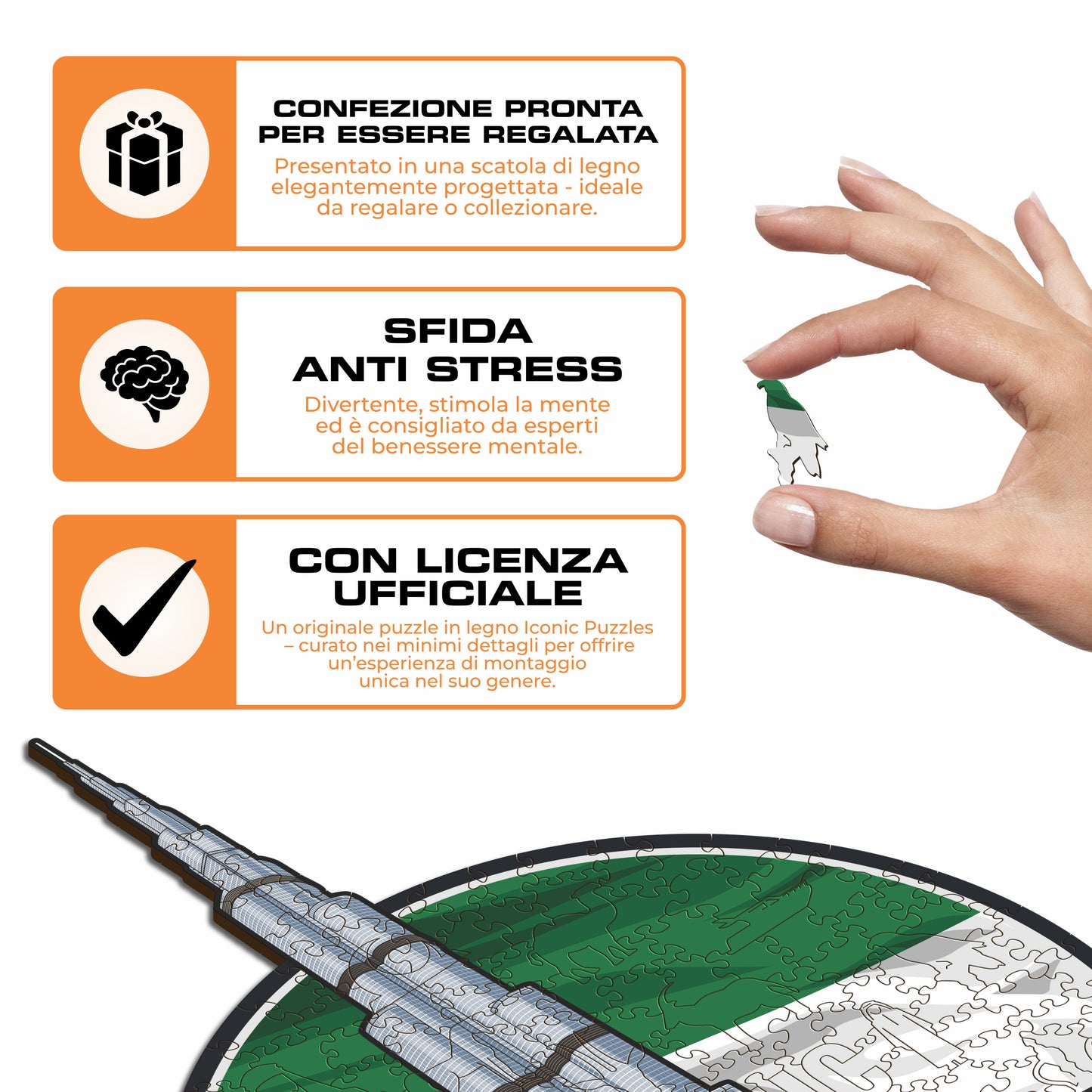 CONFEZIONE PRONTA PER ESSERE REGALATA

Presentato in una scatola di legno elegantemente progettata - ideale da regalare o collezionare.

SFIDA ANTI STRESS

Divertente, stimola la mente ed è consigliato da esperti del benessere mentale.

CON LICENZA UFFICIALE

Un originale puzzle in legno Iconic Puzzles – curato nei minimi dettagli per offrire un'esperienza di montaggio unica nel suo genere.